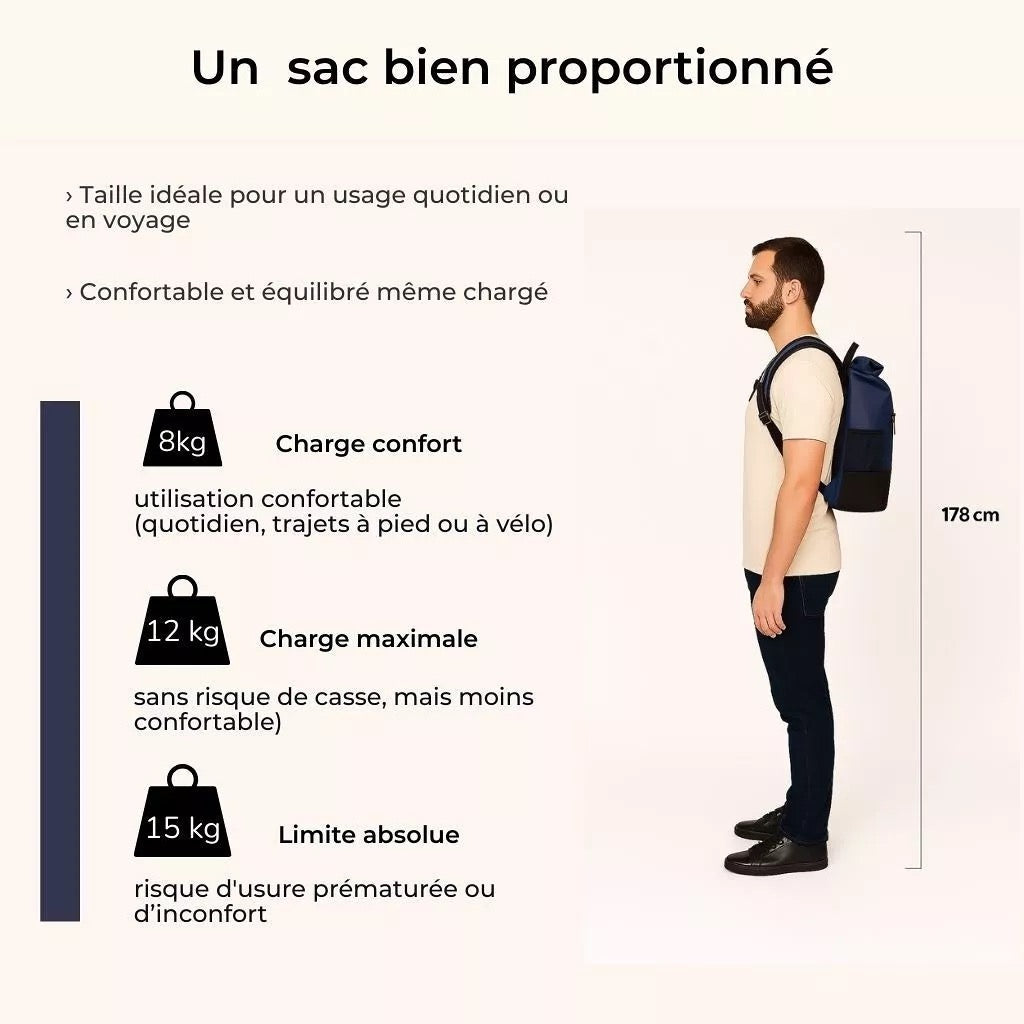 Un sac bien proportionné

› Taille idéale pour un usage quotidien ou en voyage

› Confortable et équilibré même chargé

8kg

Charge confort

utilisation confortable (quotidien, trajets à pied ou à vélo)

12 kg

Charge maximale

sans risque de casse, mais moins confortable)

15 kg

Limite absolue

risque d'usure prématurée ou d'inconfort

178 cm