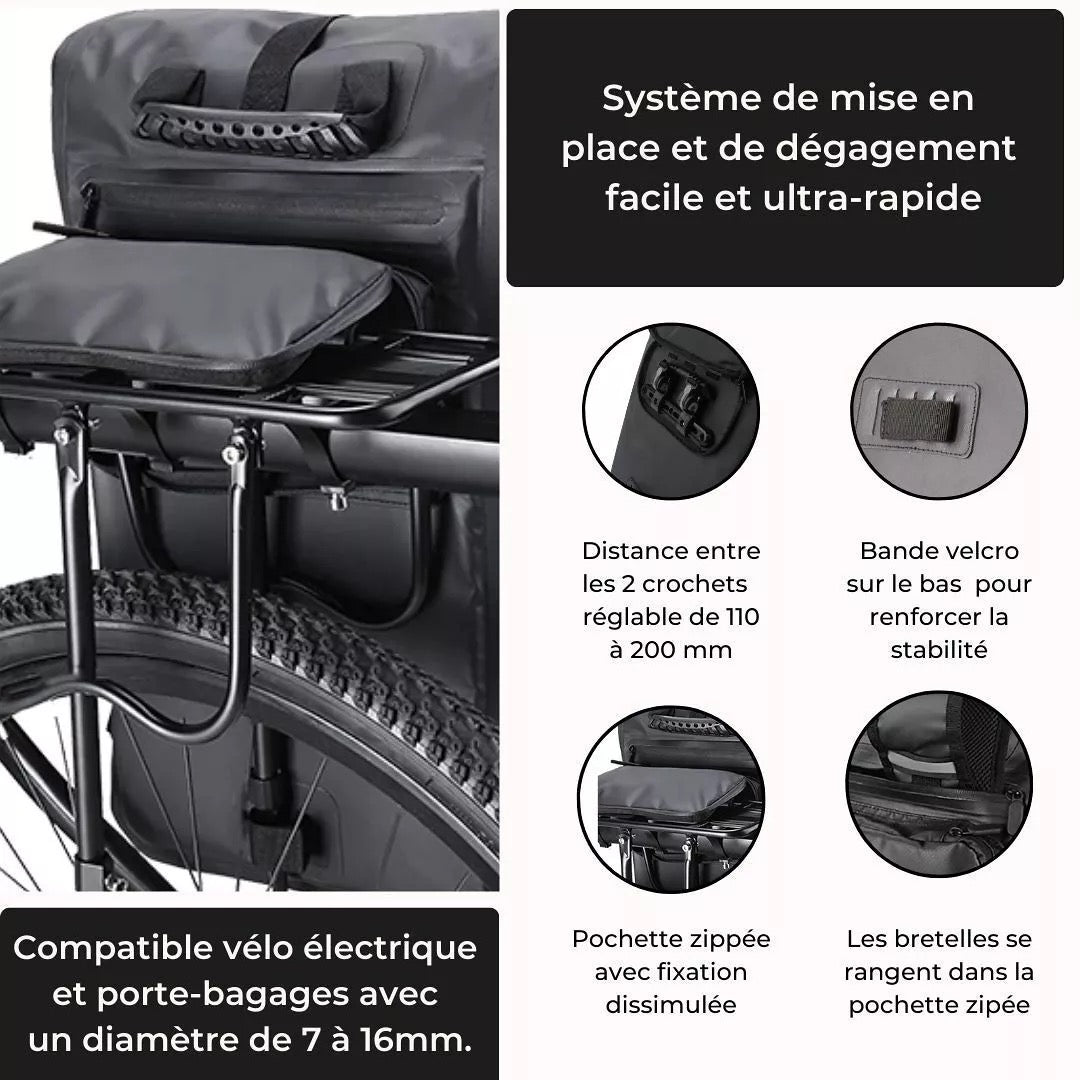 Système de mise en place et de dégagement facile et ultra-rapide

Distance entre les 2 crochets réglable de 110 à 200 mm

Bande velcro sur le bas pour renforcer la stabilité

Pochette zippée avec fixation dissimulée

Les bretelles se rangent dans la pochette zipée

Compatible vélo électrique et porte-bagages avec un diamètre de 7 à 16mm.