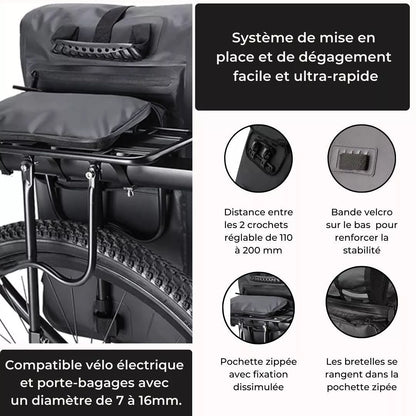 Système de mise en place et de dégagement facile et ultra-rapide

Distance entre les 2 crochets réglable de 110 à 200 mm

Bande velcro sur le bas pour renforcer la stabilité

Pochette zippée avec fixation dissimulée

Les bretelles se rangent dans la pochette zipée

Compatible vélo électrique et porte-bagages avec un diamètre de 7 à 16mm.