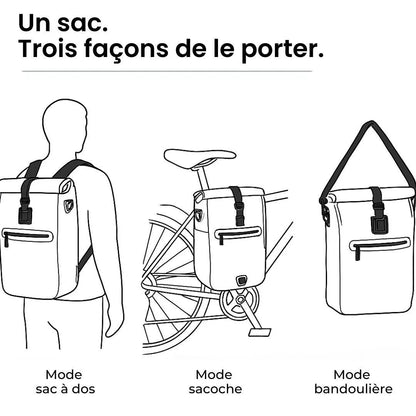 Un sac.
Trois façons de le porter.

Mode
sac à dos

Mode
sacoche

Mode
bandoulière