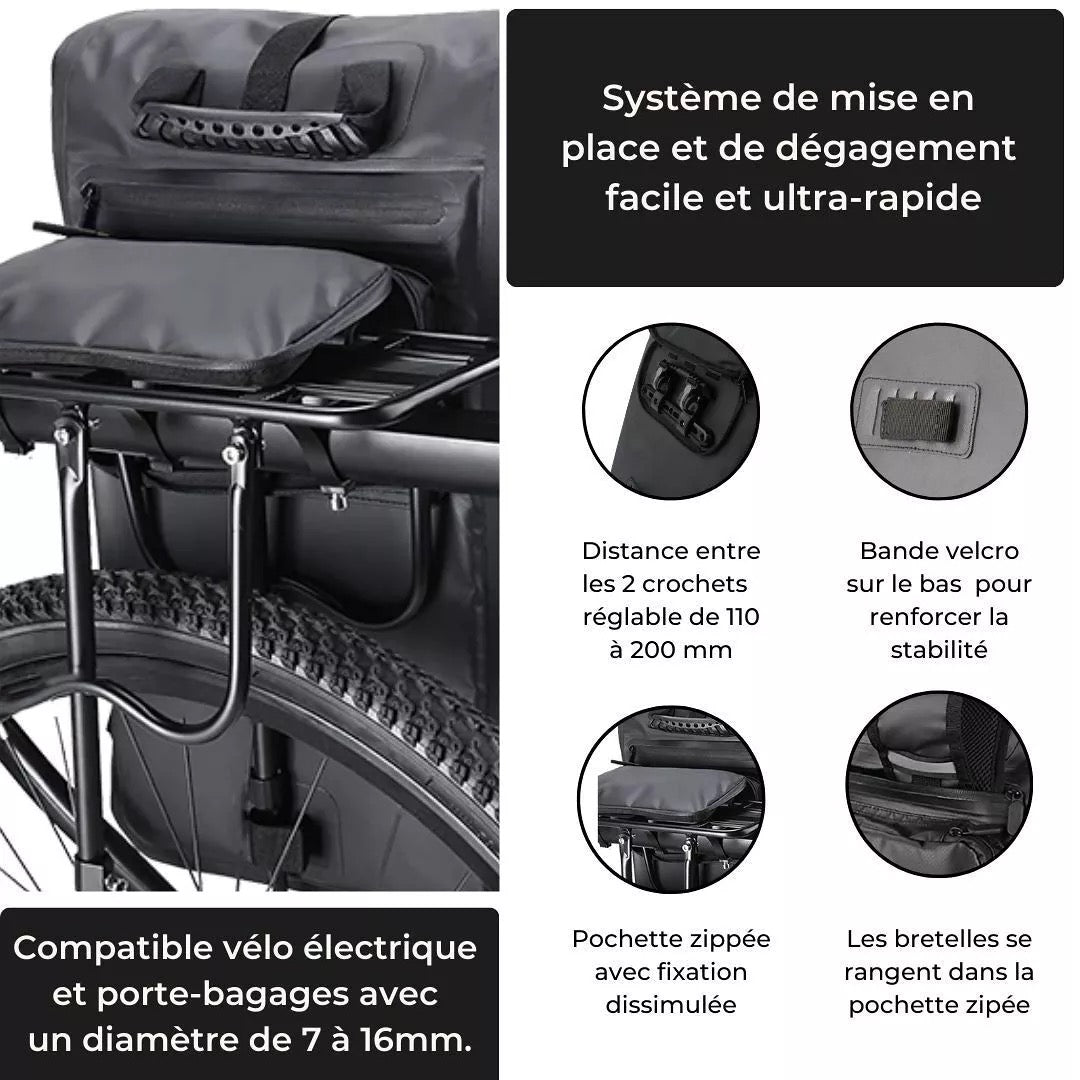 Système de mise en place et de dégagement facile et ultra-rapide

Distance entre les 2 crochets réglable de 110 à 200 mm

Bande velcro sur le bas pour renforcer la stabilité

Pochette zippée avec fixation dissimulée

Les bretelles se rangent dans la pochette zipée

Compatible vélo électrique et porte-bagages avec un diamètre de 7 à 16mm.