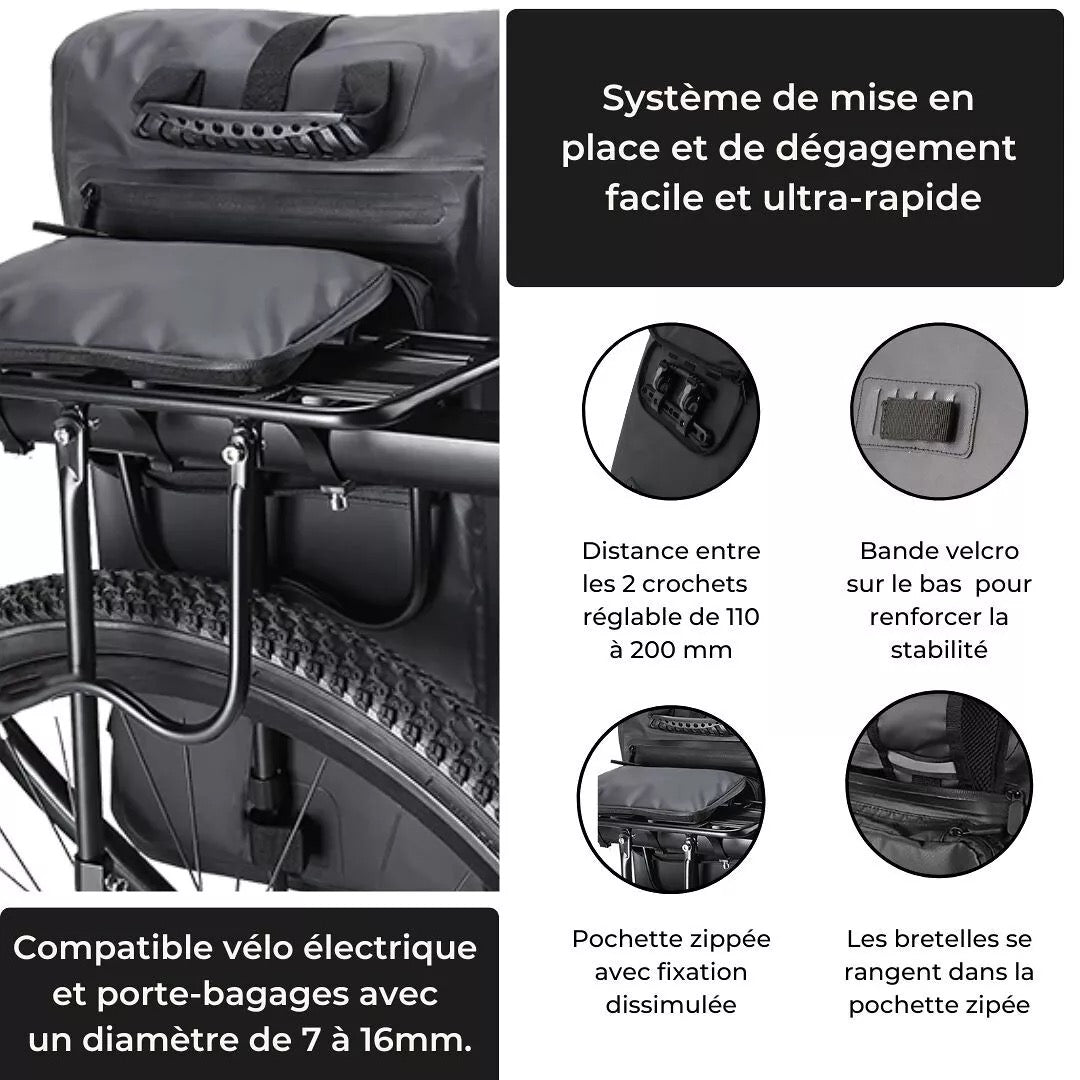 Système de mise en place et de dégagement facile et ultra-rapide

Distance entre les 2 crochets réglable de 110 à 200 mm

Bande velcro sur le bas pour renforcer la stabilité

Pochette zippée avec fixation dissimulée

Les bretelles se rangent dans la pochette zipée

Compatible vélo électrique et porte-bagages avec un diamètre de 7 à 16mm.