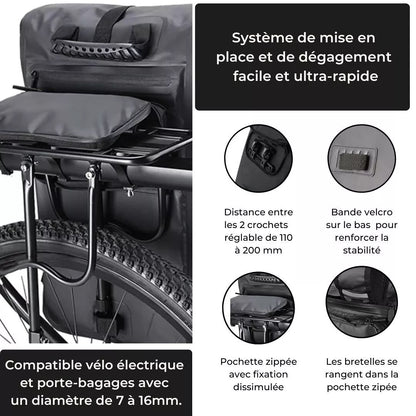 Système de mise en place et de dégagement facile et ultra-rapide

Distance entre les 2 crochets réglable de 110 à 200 mm

Bande velcro sur le bas pour renforcer la stabilité

Pochette zippée avec fixation dissimulée

Les bretelles se rangent dans la pochette zipée

Compatible vélo électrique et porte-bagages avec un diamètre de 7 à 16mm.